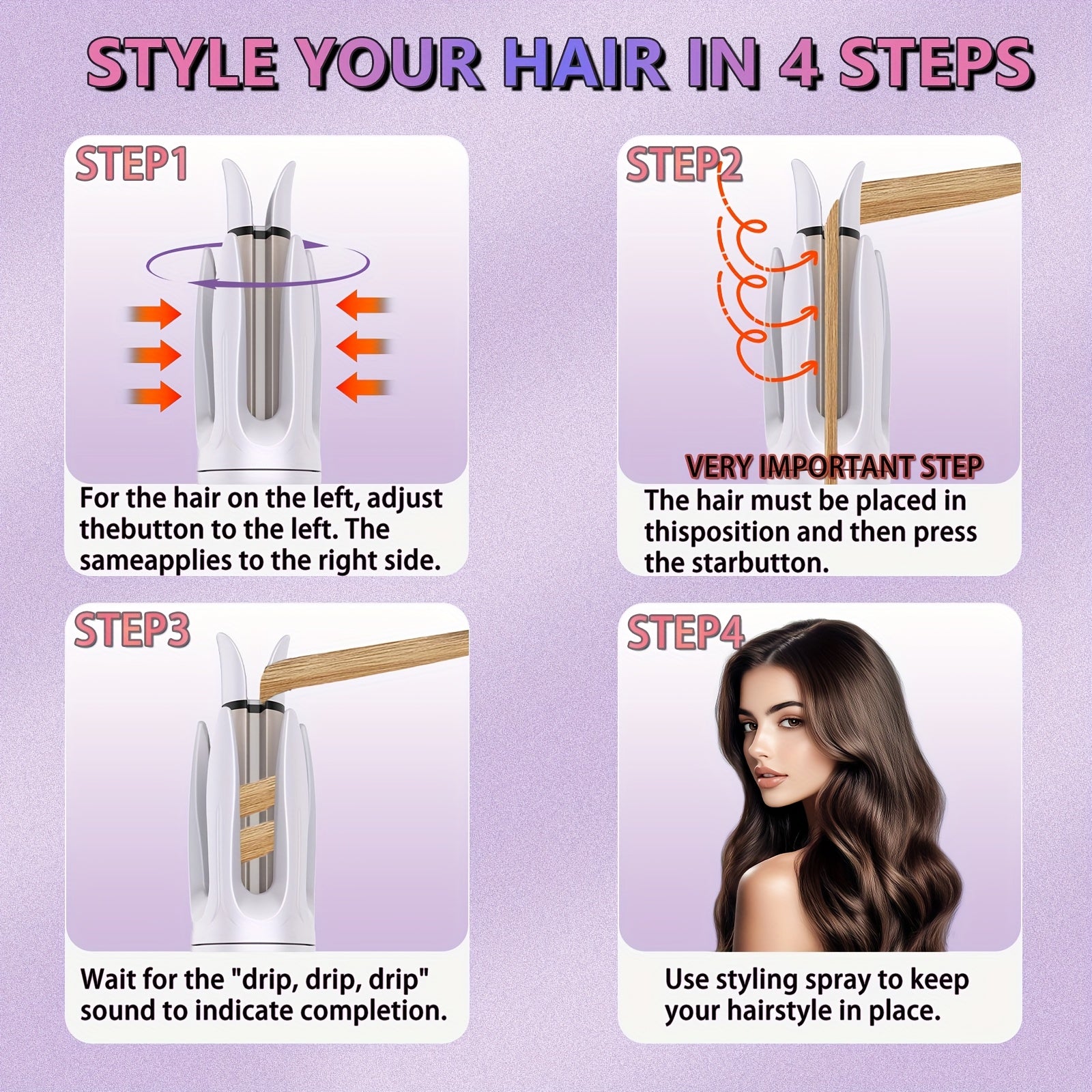 STYLE YOUR HAIR IN 4 STEPS

STEP1

For the hair on the left, adjust thebutton to the left. The sameapplies to the right side.

STEP2

VERY IMPORTANT STEP

The hair must be placed in thisposition and then press the starbutton.

STEP3

Wait for the "drip, drip, drip" sound to indicate completion.

STEP4

Use styling spray to keep your hairstyle in place.